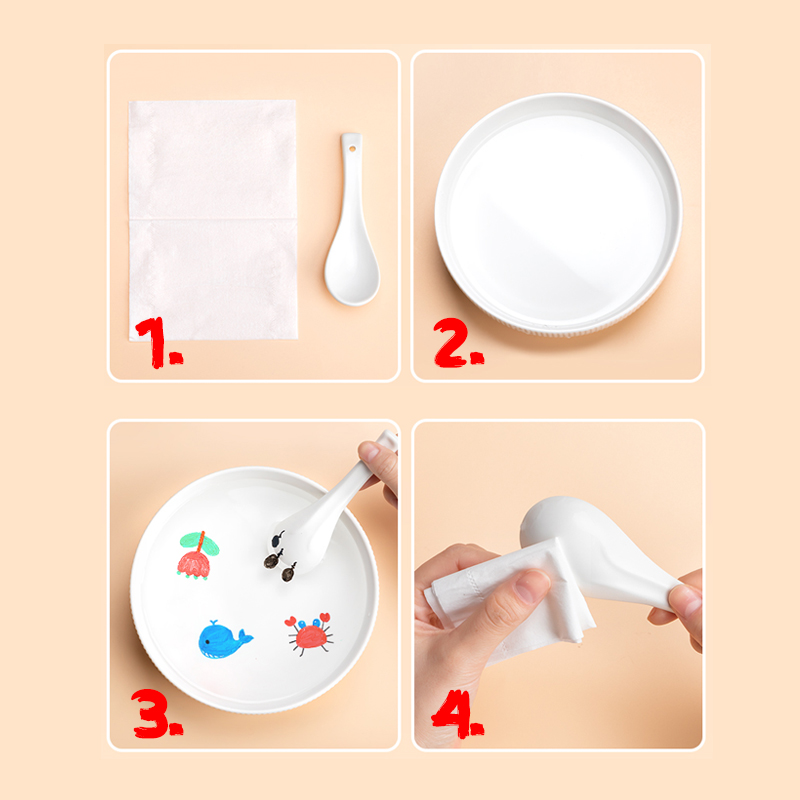 1.

2.

3.

4.