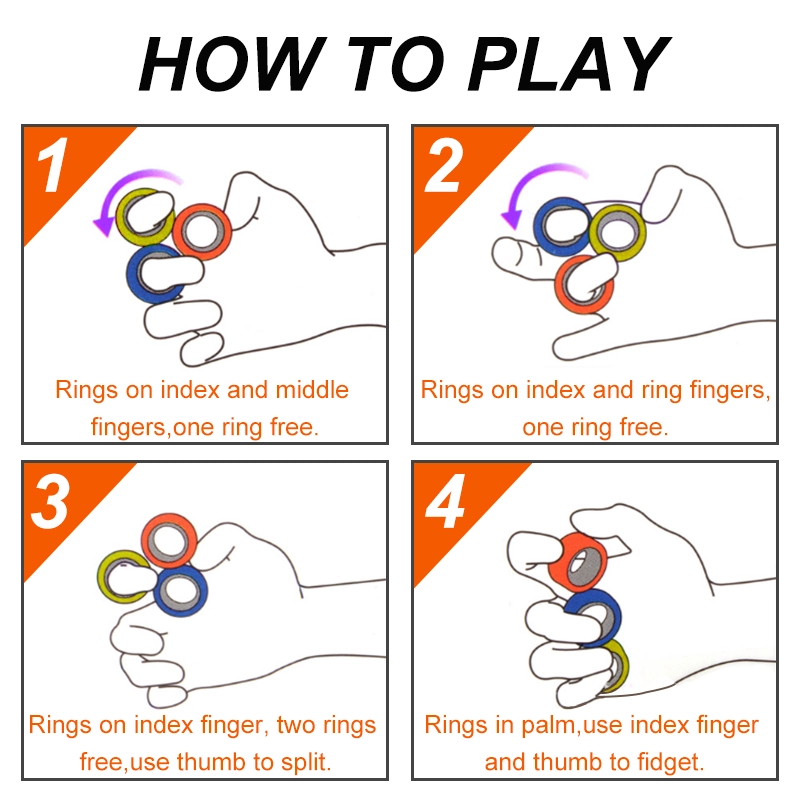 HOW TO PLAY

1

Rings on index and middle fingers,one ring free.

2

Rings on index and ring fingers, one ring free.

3

Rings on index finger, two rings free,use thumb to split.

4

Rings in palm,use index finger and thumb to fidget.