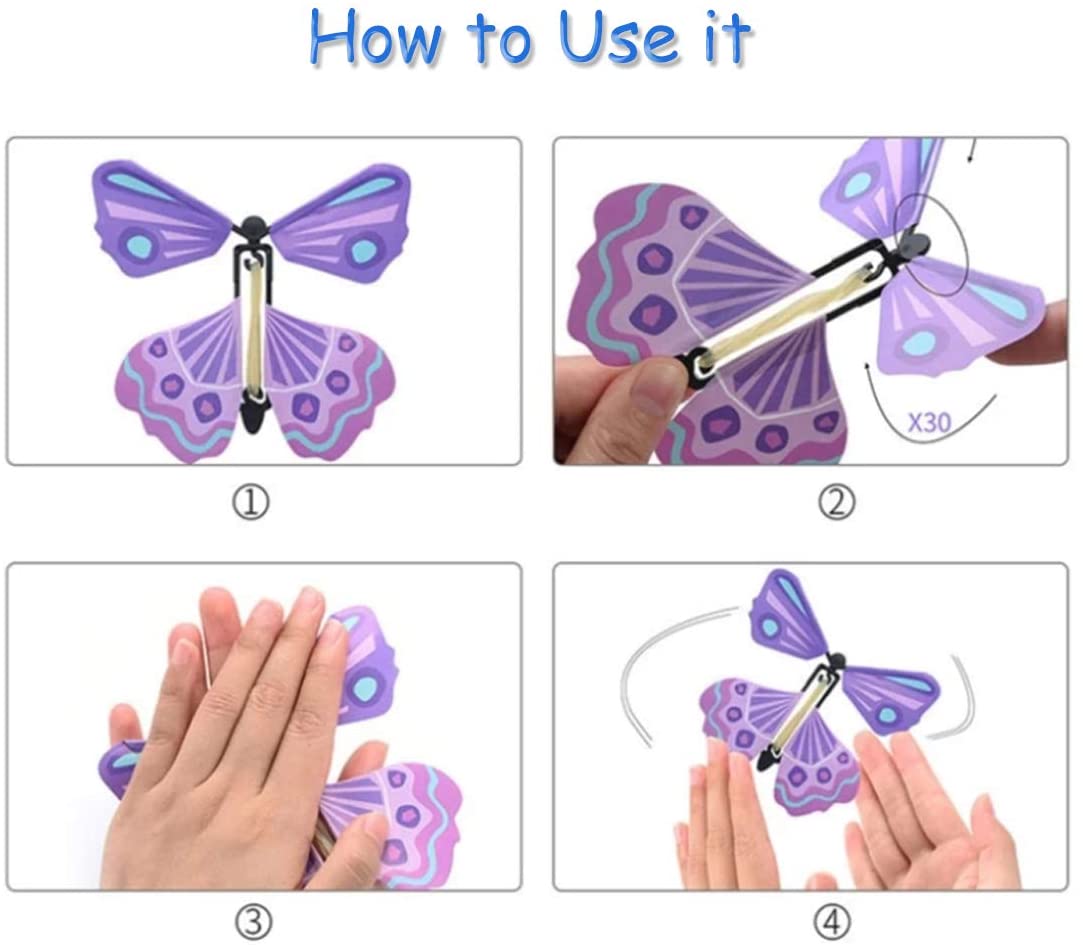 How to Use it

①

X30

②

③

④