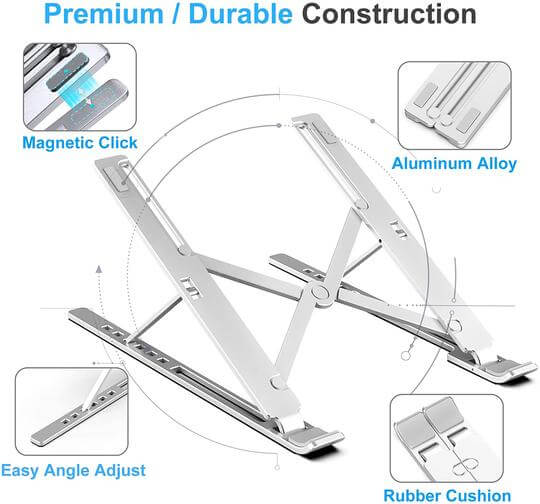 Premium / Durable Construction

Magnetic Click

Aluminum Alloy

Easy Angle Adjust

Rubber Cushion