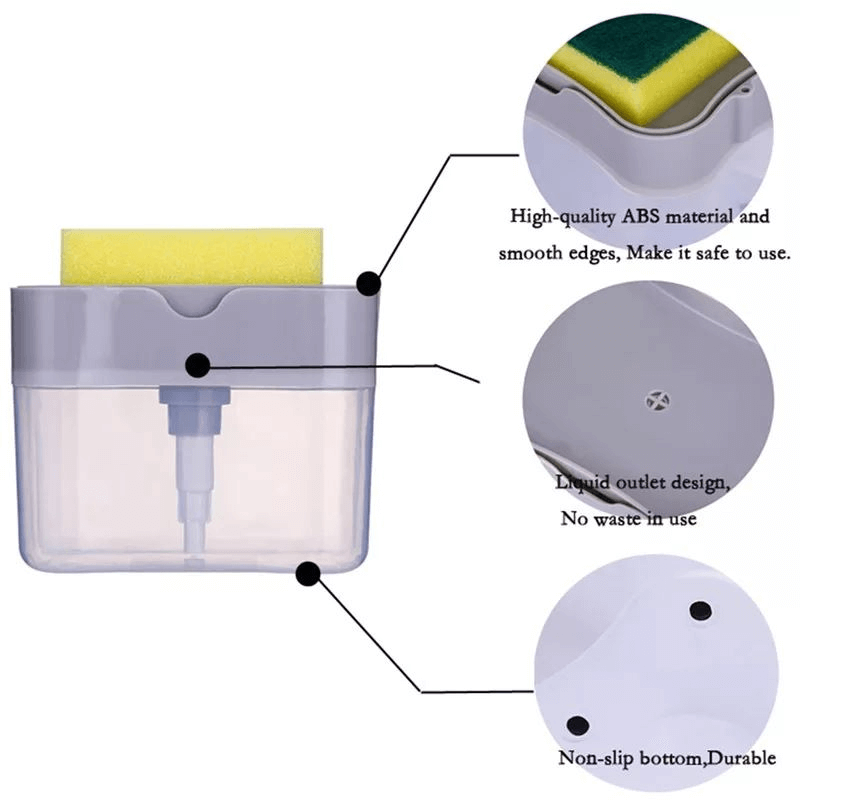 High-quality ABS material and smooth edges, Make it safe to use.

Liquid outlet design, No waste in use

Non-slip bottom,Durable