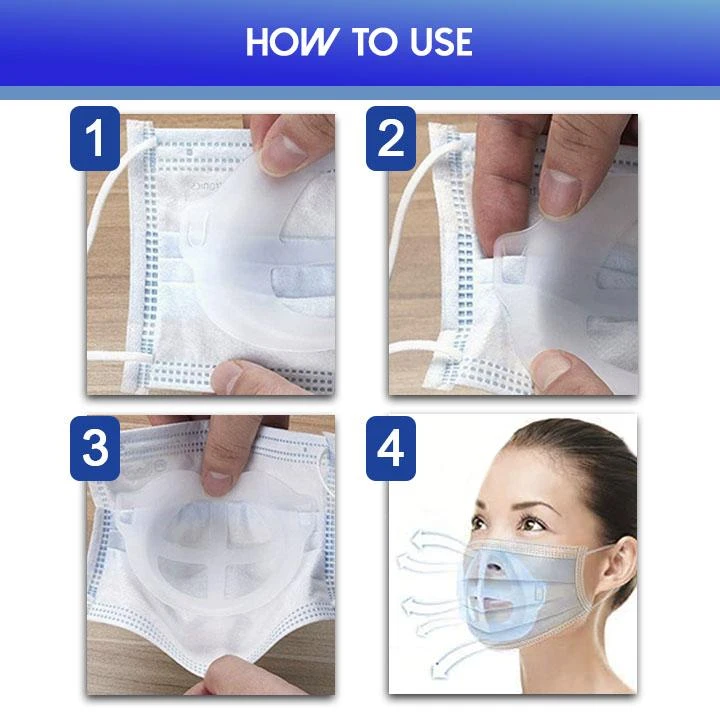 HOW TO USE

1

2

3

4