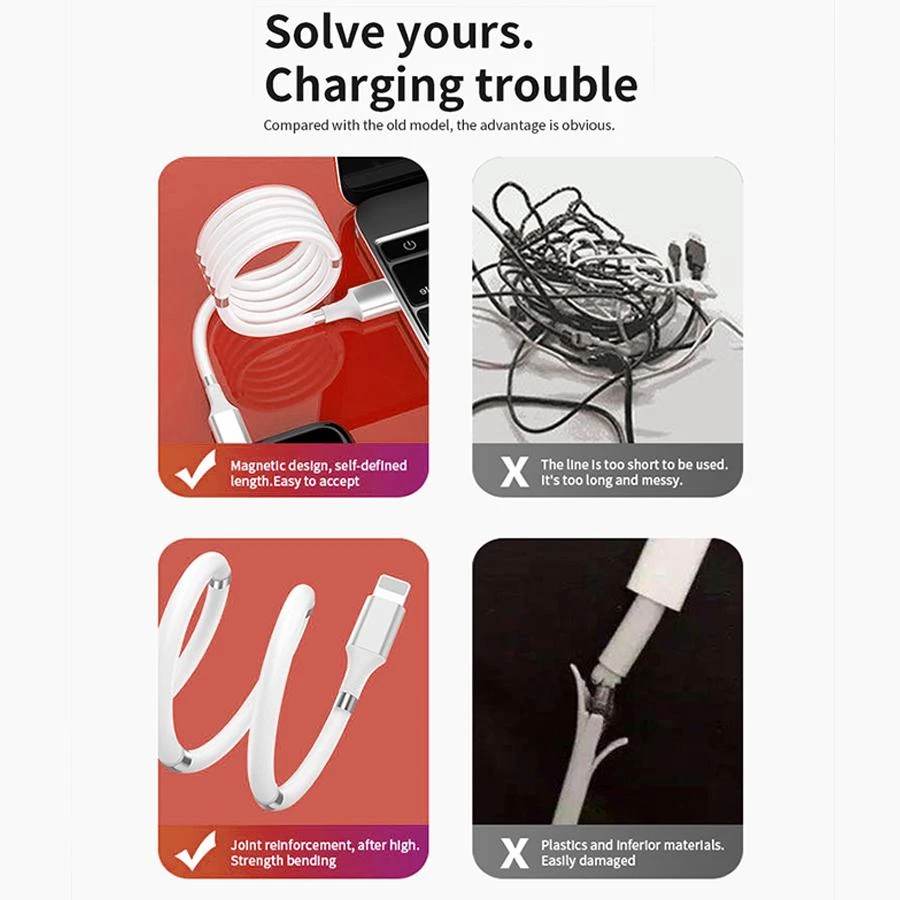 Solve yours.
Charging trouble

Compared with the old model, the advantage is obvious.

Magnetic design, self-defined length.Easy to accept

X The line is too short to be used. It's too long and messy.

Joint reinforcement, after high. Strength bending

X Plastics and inferior materials. Easily damaged